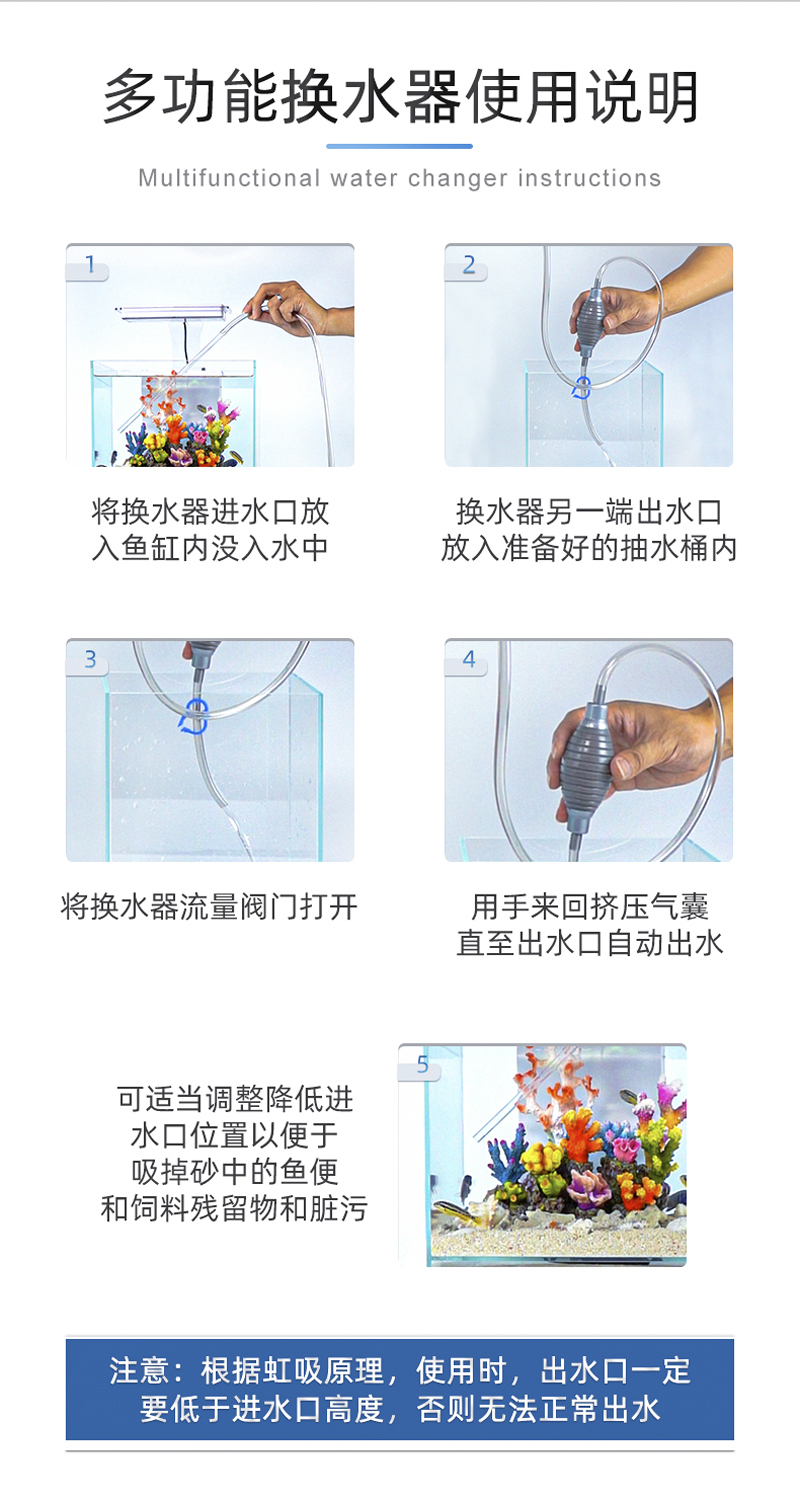 多功能换水器使用说明

Multifunctional water changer instructions

1

将换水器进水口放入鱼缸内没入水中

2

换水器另一端出水口放入准备好的抽水桶内

3

将换水器流量阀门打开

4

用手来回挤压气囊直至出水口自动出水

可适当调整降低进水口位置以便于吸掉砂中的鱼便和饲料残留物和脏污

5

注意：根据虹吸原理，使用时，出水口一定要低于进水口高度，否则无法正常出水