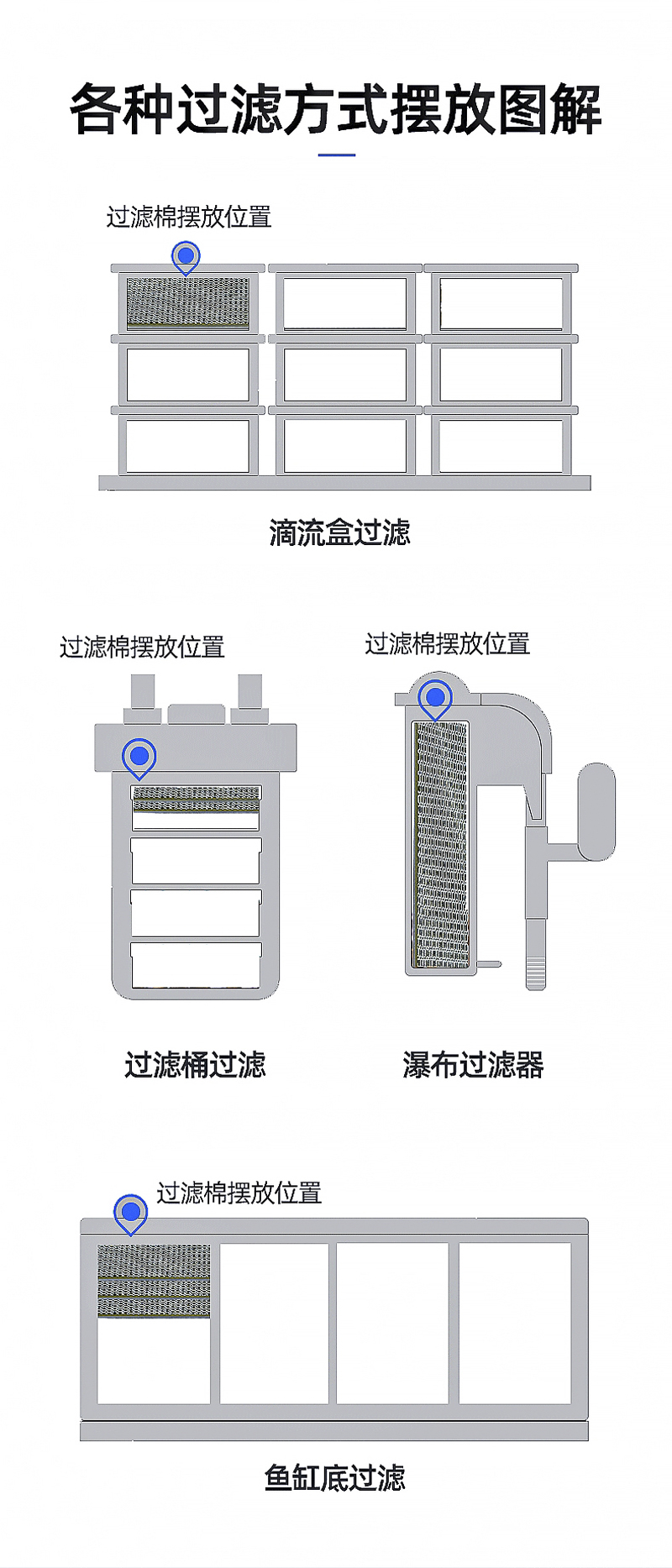 各种过滤方式摆放图解

过滤棉摆放位置

滴流盒过滤

过滤棉摆放位置

过滤棉摆放位置

过滤桶过滤

瀑布过滤器

过滤棉摆放位置

鱼缸底过滤