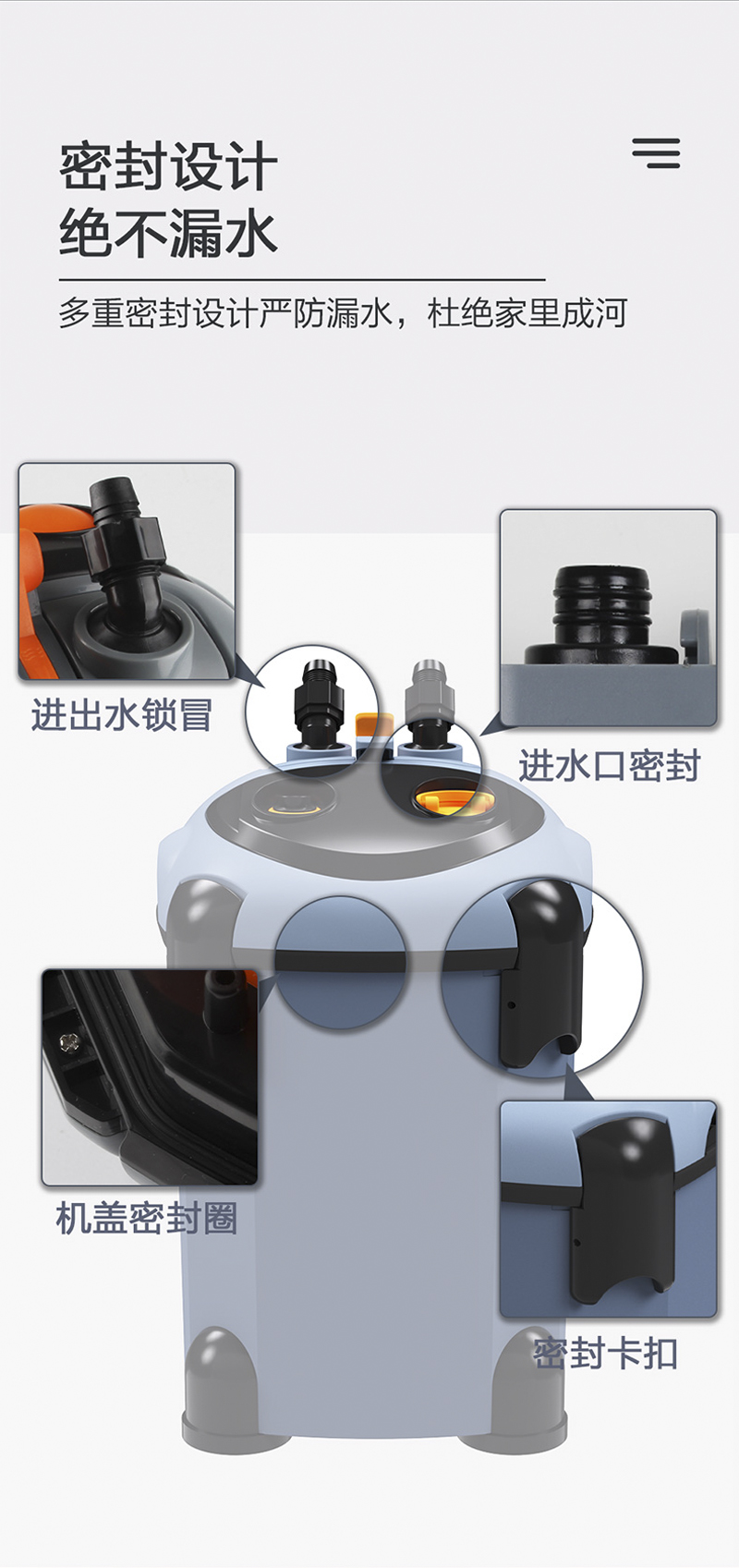 密封设计
绝不漏水

多重密封设计严防漏水，杜绝家里成河

进出水锁冒

进水口密封

机盖密封圈

密封卡扣