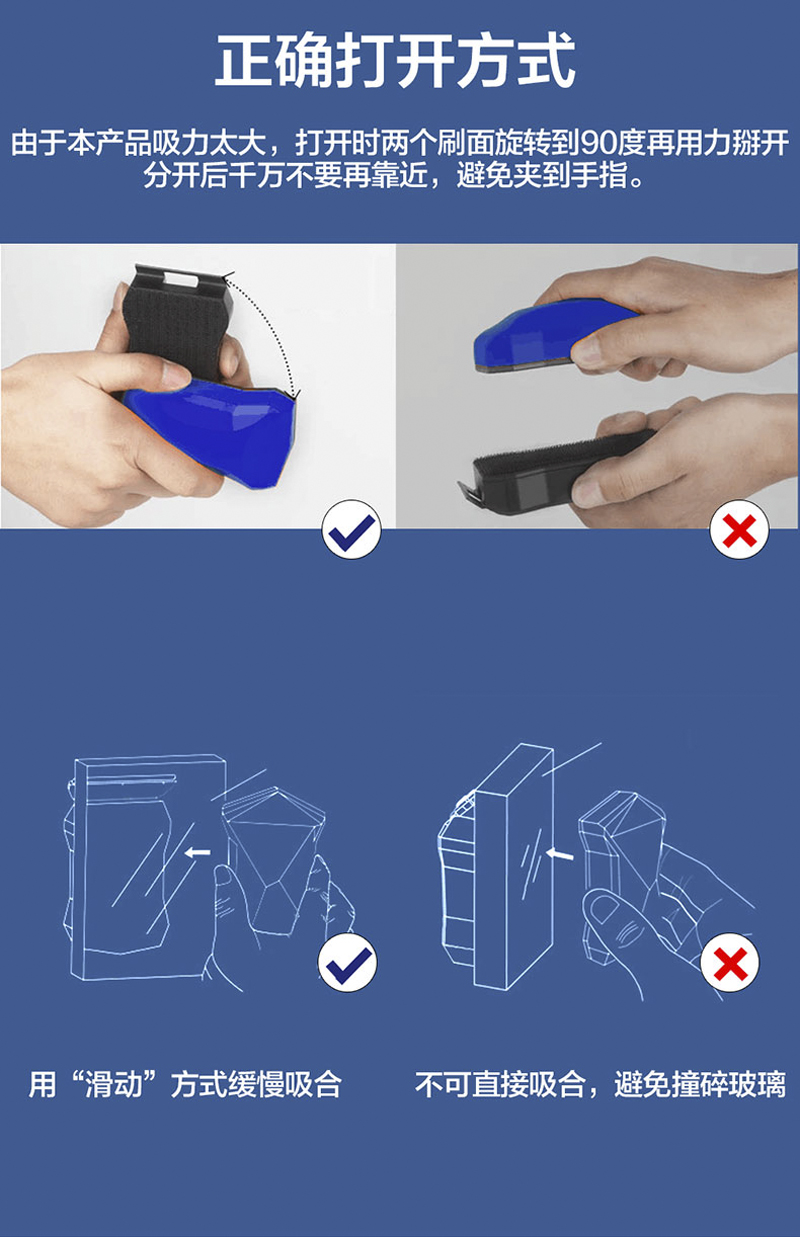 正确打开方式

由于本产品吸力太大，打开时两个刷面旋转到90度再用力掰开分开后千万不要再靠近，避免夹到手指。

用“滑动”方式缓慢吸合

不可直接吸合，避免撞碎玻璃